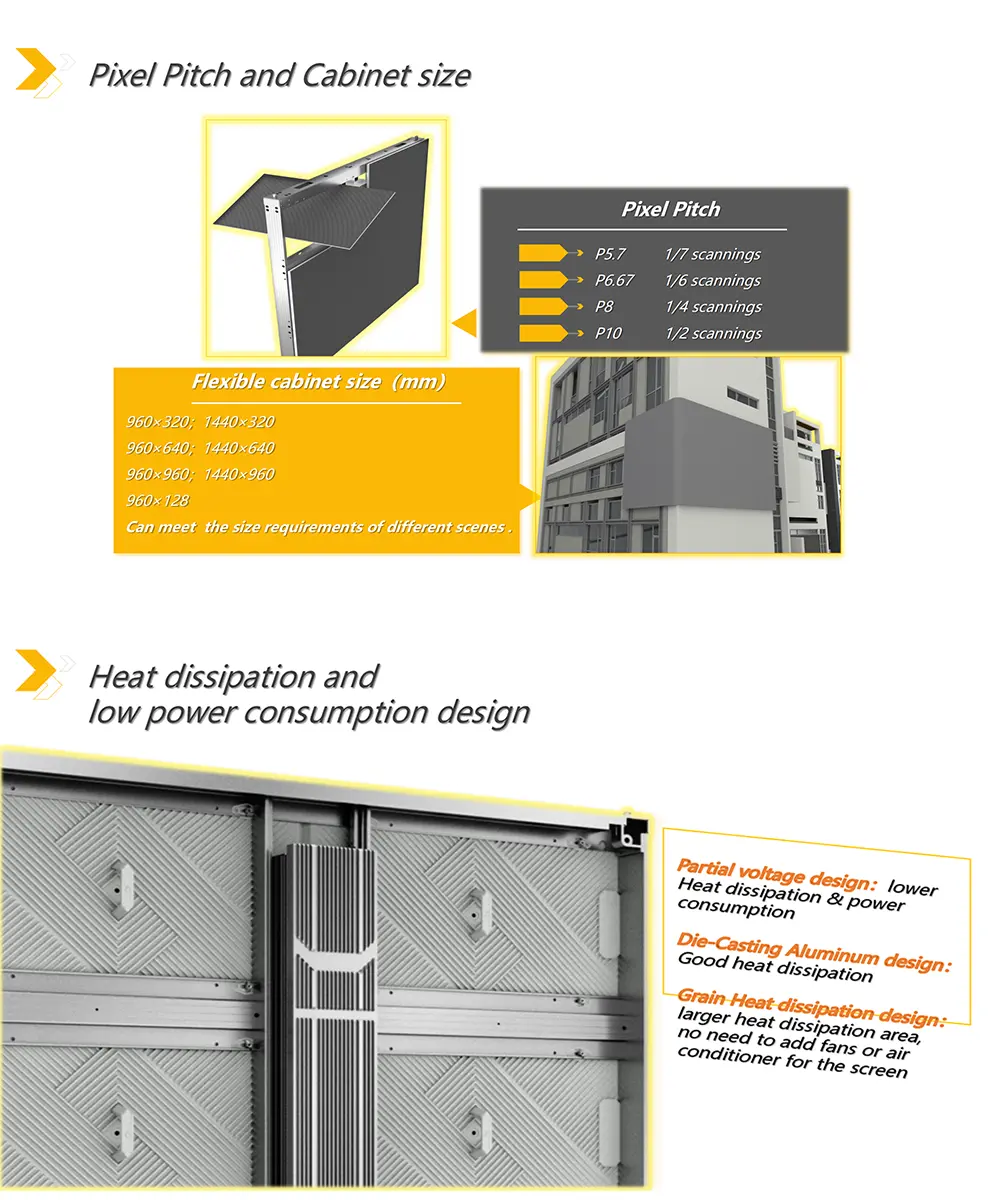 Pixel Pitch and Cabinet size

Pixel Pitch

P5.7 1/7 scannings
P6.67 1/6 scannings
P8 1/4 scannings
P10 1/2 scannings

Flexible cabinet size (mm)

960×320; 1440×320
960×640; 1440×640
960×960; 1440×960
960×128
Can meet the size requirements of different scenes .

Heat dissipation and
low power consumption design

Partial voltage design: lower Heat dissipation & power consumption

Die-Casting Aluminum design: Good heat dissipation

Grain Heat dissipation design: larger heat dissipation area, no need to add fans or air conditioner for the screen