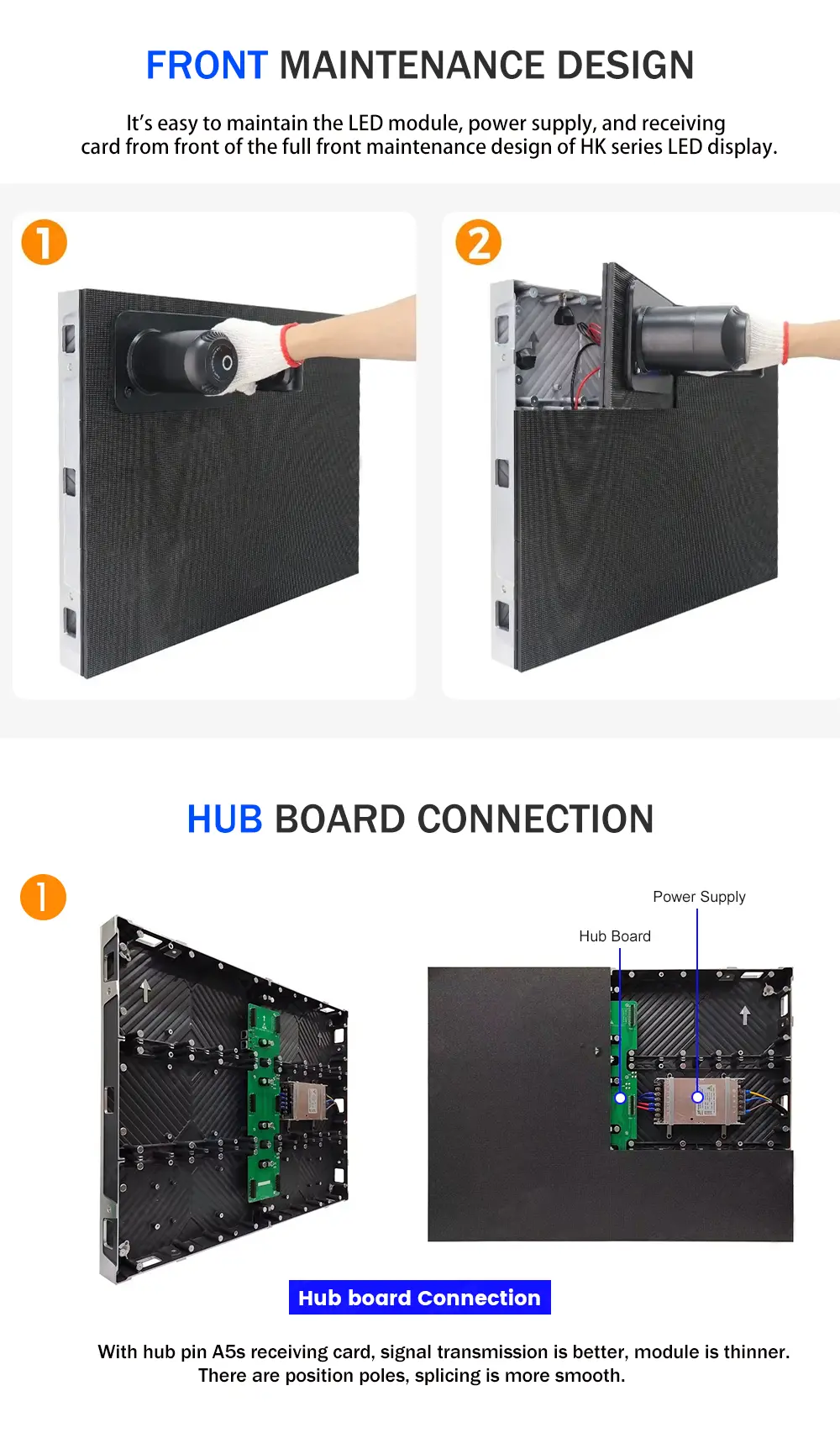 FRONT MAINTENANCE DESIGN

It's easy to maintain the LED module, power supply, and receiving card from front of the full front maintenance design of HK series LED display.

1

2

HUB BOARD CONNECTION

1

Power Supply

Hub Board

Hub board Connection

With hub pin A5s receiving card, signal transmission is better, module is thinner. There are position poles, splicing is more smooth.